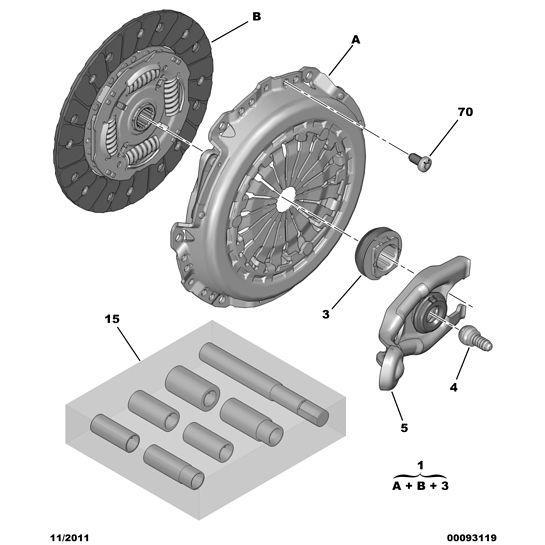 B

A

70

3

15

4

5

1

A + B + 3

11/2011

00093119