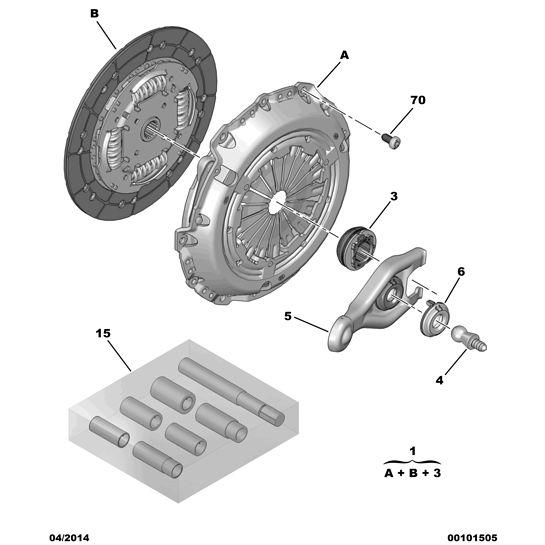 B

A

70

3

6

5

4

15

1

A + B + 3

04/2014

00101505