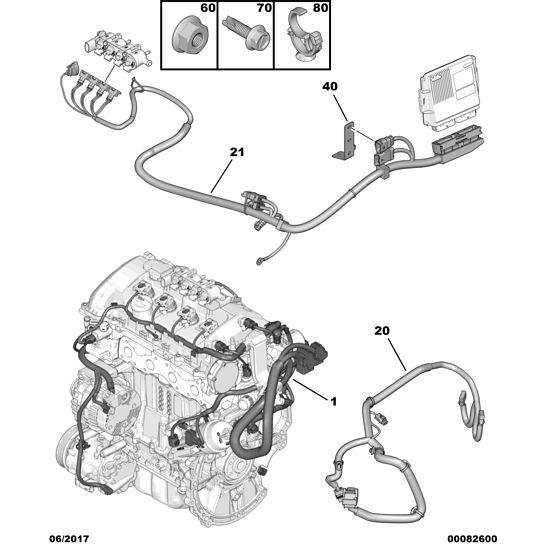 60
70
80
40
21
20
1
06/2017
00082600