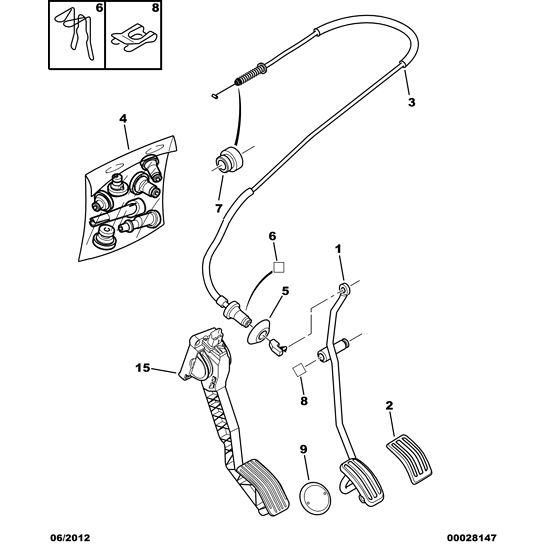 6
8
3
4
7
6
1
5
15
8
2
9
06/2012
00028147