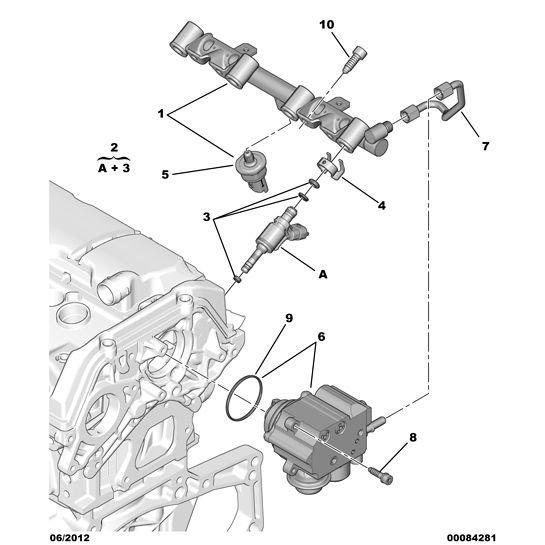 10

1

7

2
A + 3

5

4

3

A

9

6

8

06/2012

00084281