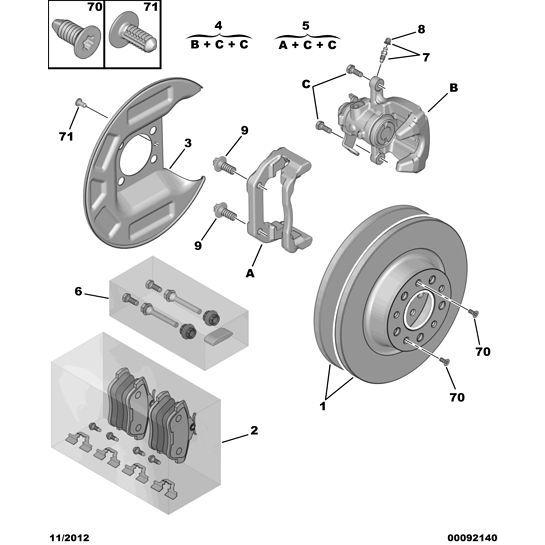 70
71
4
B + C + C
5
A + C + C
8
7
C
B
71
3
9
9
A
6
70
70
1
2
11/2012
00092140