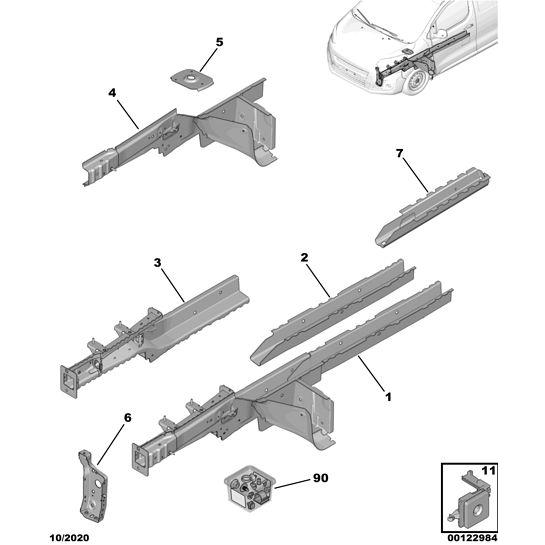 5
4
7
3
2
1
6
90
11
10/2020
00122984