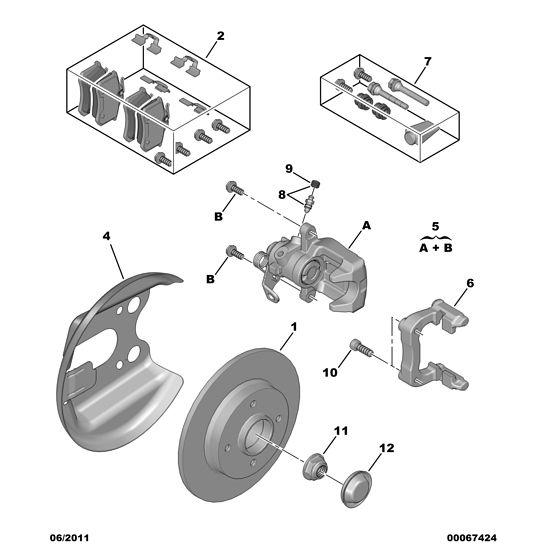 2

7

9

8

B

A

5

A + B

4

B

6

1

10

11

12

06/2011

00067424