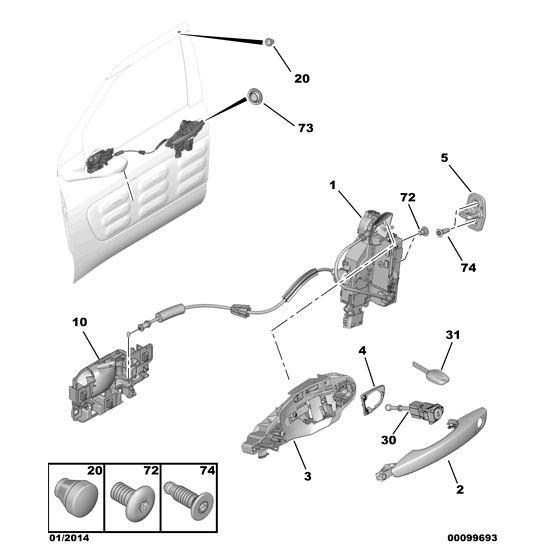 20
73
5
1
72
74
10
31
4
30
3
2
20
72
74
01/2014
00099693