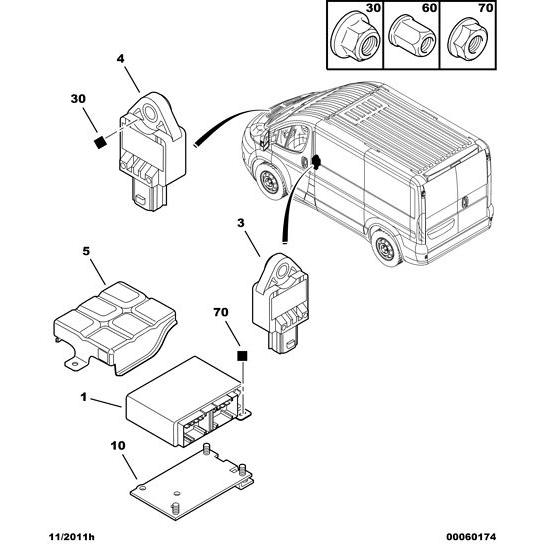 30
60
70

4
30
3
5
70
1
10

11/2011h
00060174