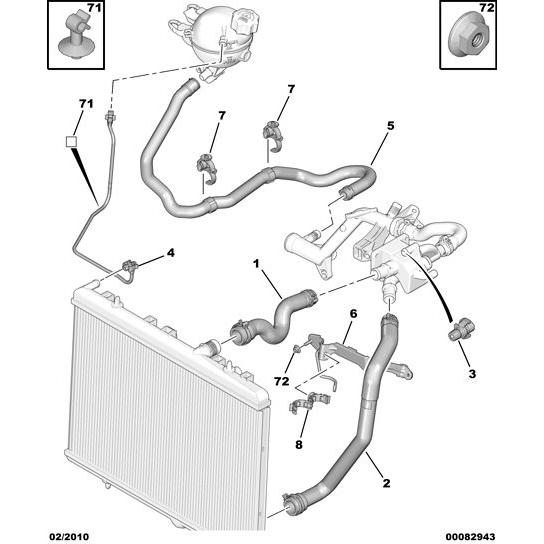 71
72
71
7
7
5
4
1
6
3
72
8
2
02/2010
00082943