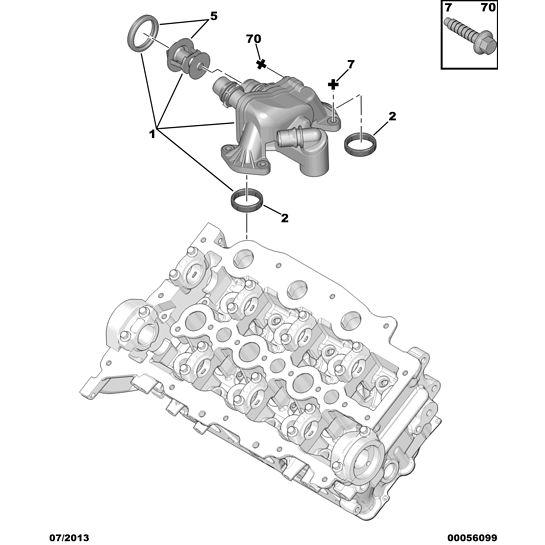 7 70

5

70

7

2

1

2

07/2013

00056099