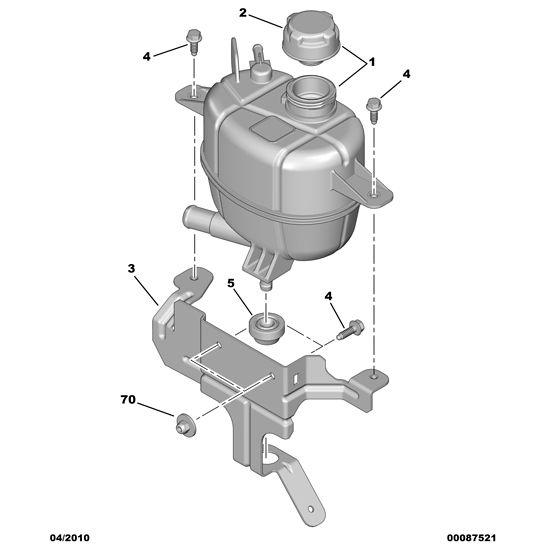 2
4
1
4
3
5
4
70
04/2010
00087521