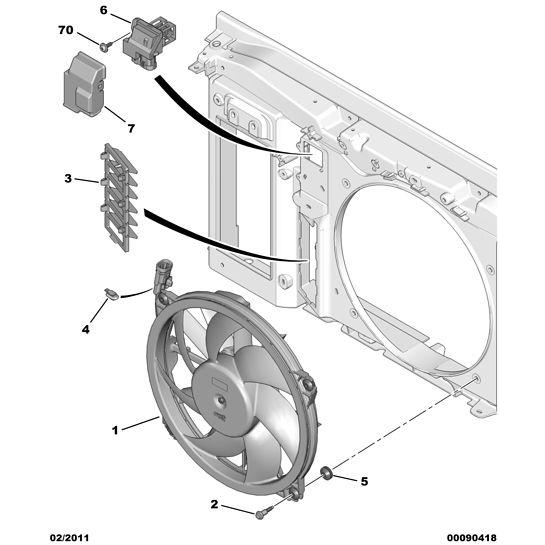 6
70
7
3
4
1
5
2
02/2011
00090418