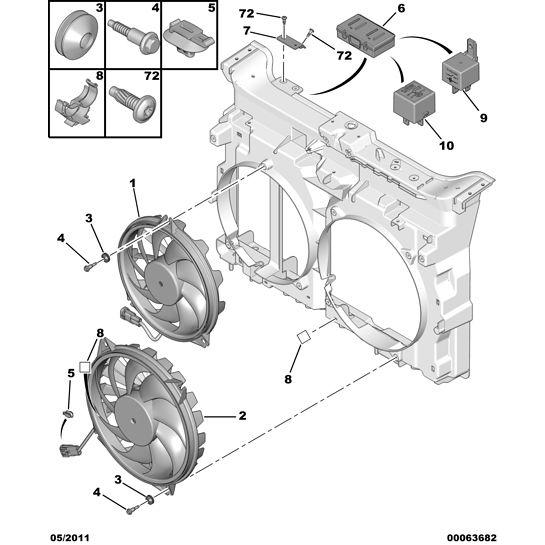 3
4
5
8
72
72
7
72
6
9
10
1
3
4
8
5
2
8
3
4
05/2011
00063682