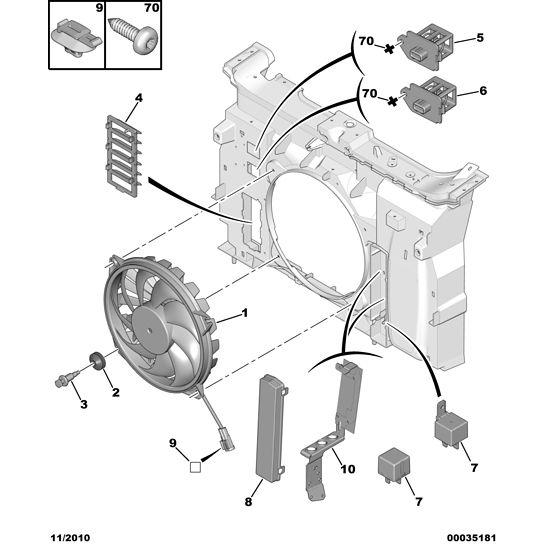 9
70
70
5
70
6
4
1
2
3
9
8
10
7
7
11/2010
00035181