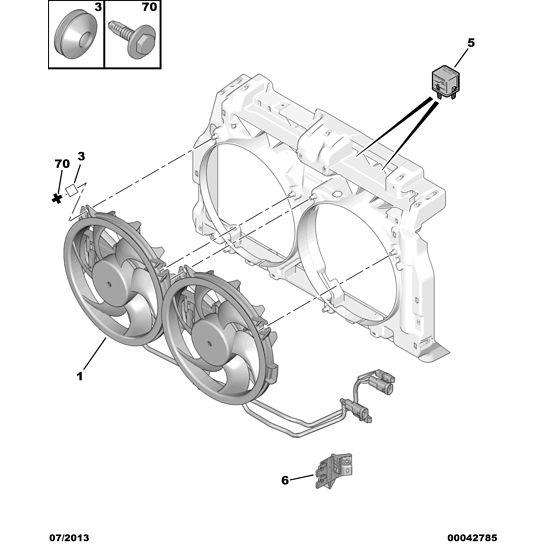 3
70
5
70
3
1
6
07/2013
00042785