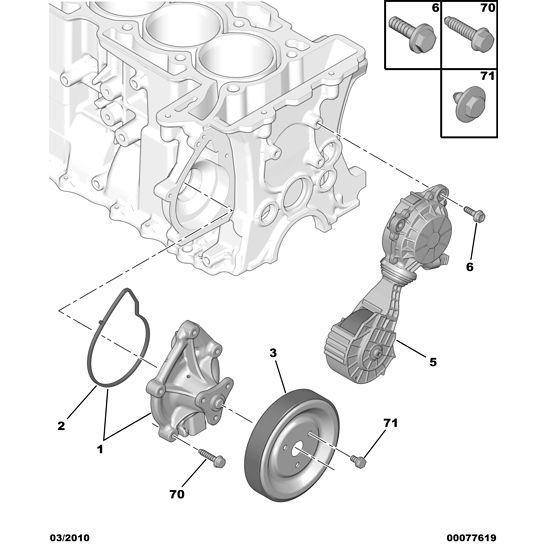 6
70
71
6
5
3
2
1
71
70
03/2010
00077619