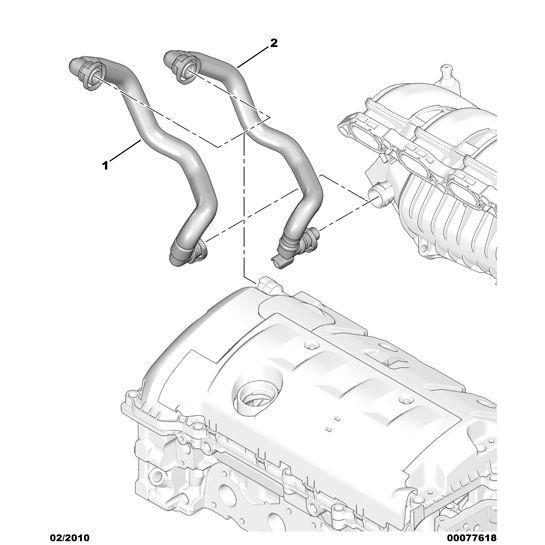 2

1

02/2010

00077618