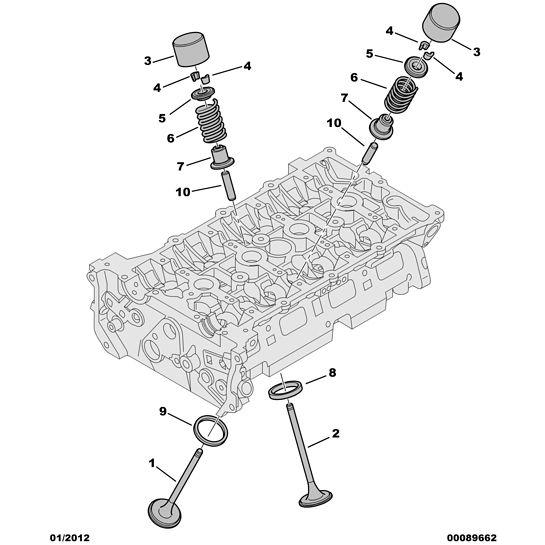 3
4
4
5
6
7
10
4
3
5
4
6
7
10
8
9
2
1
01/2012
00089662