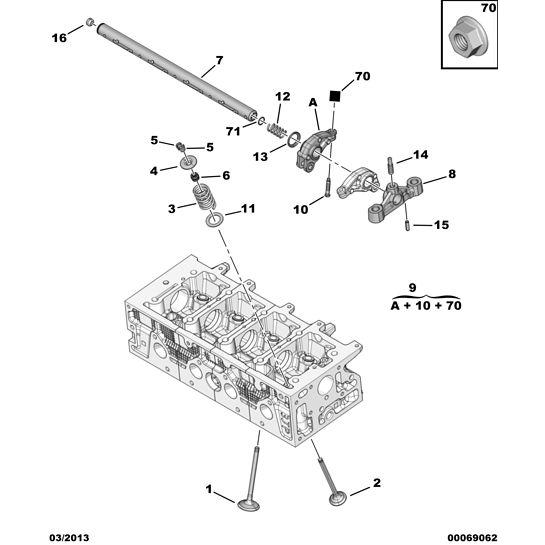 70

16

7

70

12

A

71

5

5

13

14

4

6

8

3

11

10

15

9
A + 10 + 70

1

2

03/2013

00069062