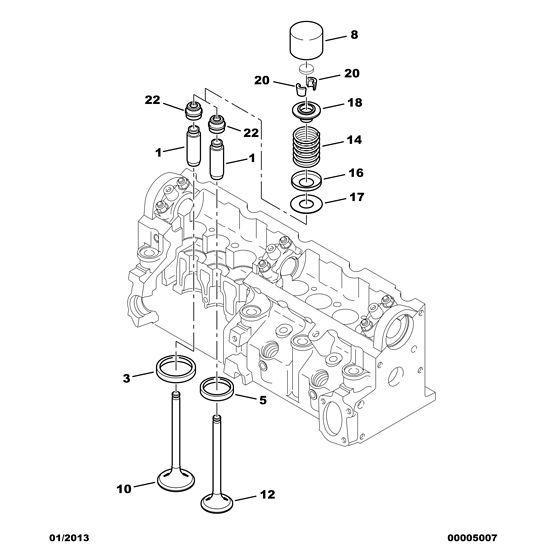 8
20
20
22
18
22
14
1
1
16
17
3
5
10
12
01/2013
00005007