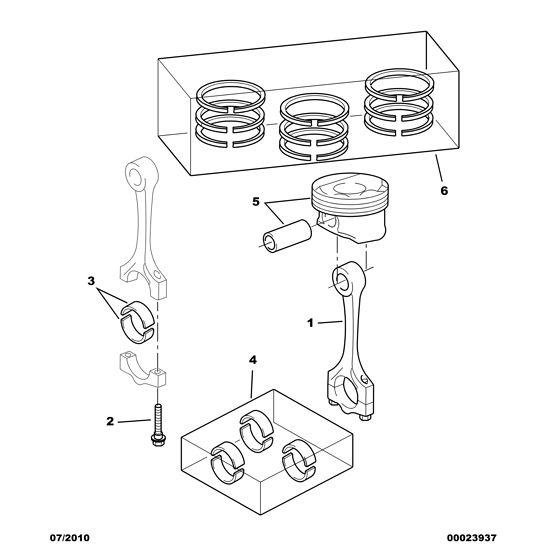 6
5
3
1
4
2
07/2010
00023937