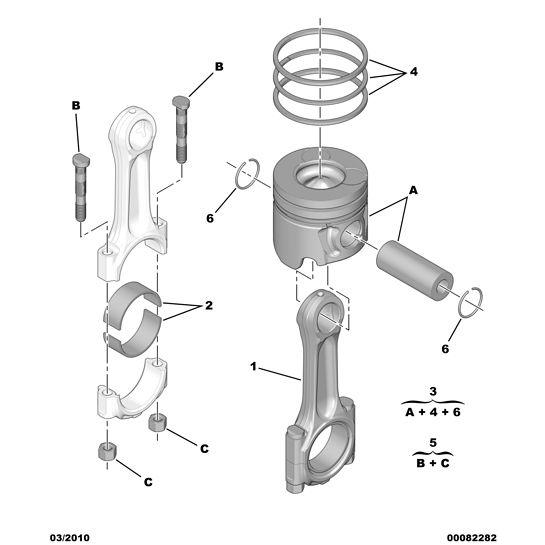 B
B
4
6
A
2
6
1
3
A + 4 + 6
5
B + C
C
C
03/2010
00082282