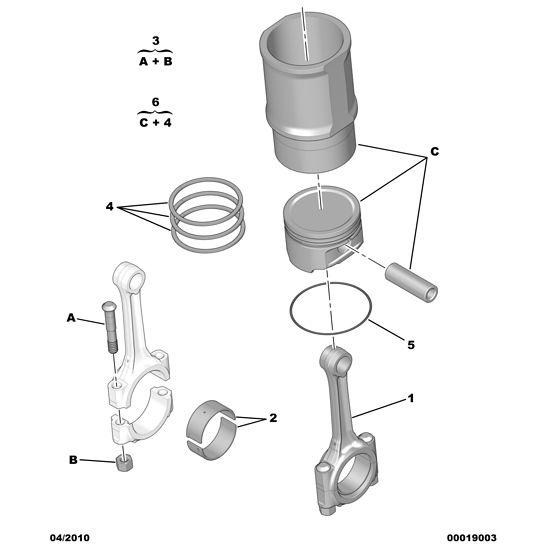 3
A + B

6
C + 4

C

4

A

5

1

2

B

04/2010

00019003