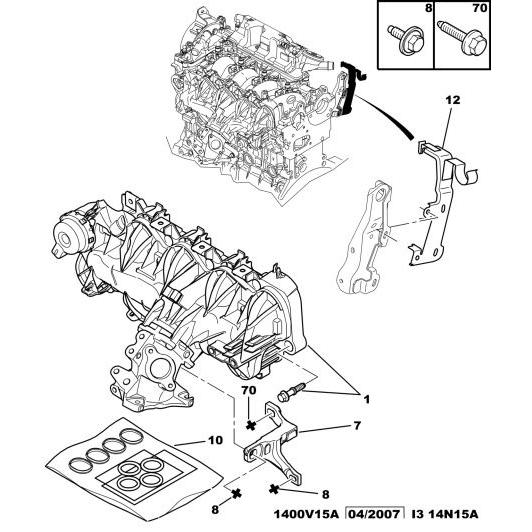 8
70
12
70
1
7
10
8
8
1400V15A 04/2007 I3 14N15A