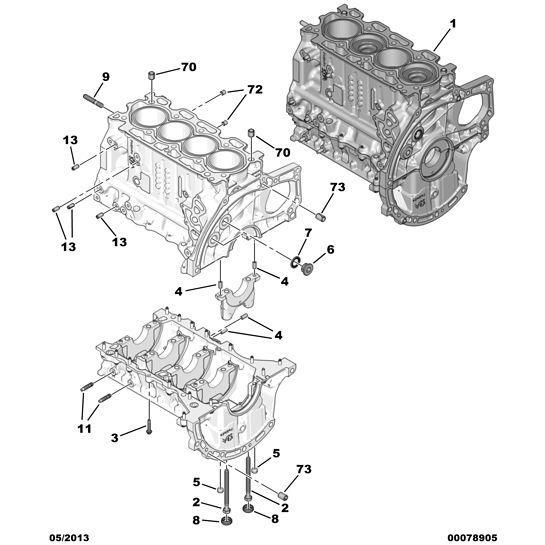 1
70
9
72
13
70
73
13
13
7
6
4
4
4
11
3
5
73
5
2
2
8
8
05/2013
00078905