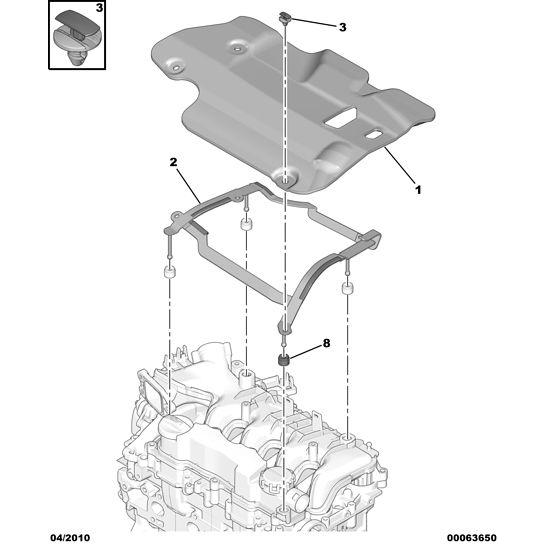 3

3

2

1

8

04/2010

00063650