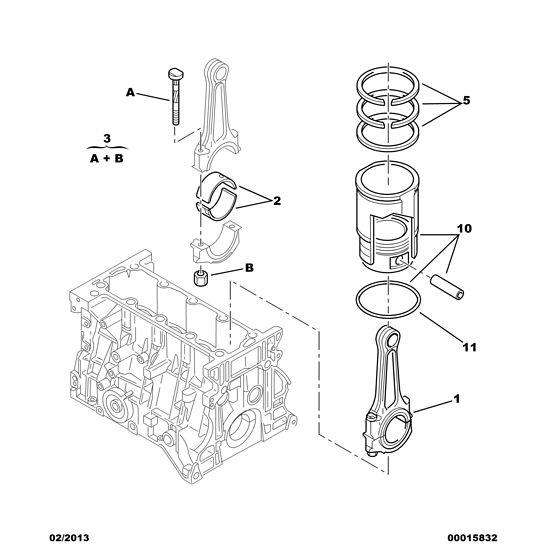 A

3
A + B

2

B

5

10

11

1

02/2013

00015832